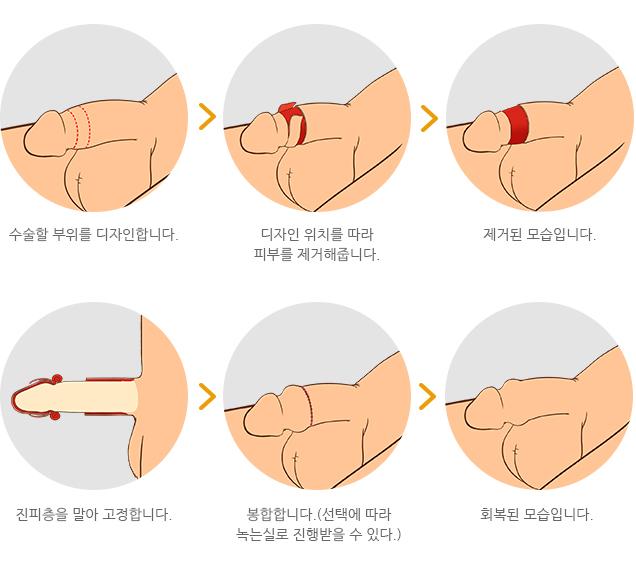 수술할 부위를 디자인합니다.

디자인 위치를 따라 피부를 제거해줍니다.

제거된 모습입니다.

진피층을 말아 고정합니다.

봉합합니다.(선택에 따라 녹는실로 진행받을 수 있다.)

회복된 모습입니다.