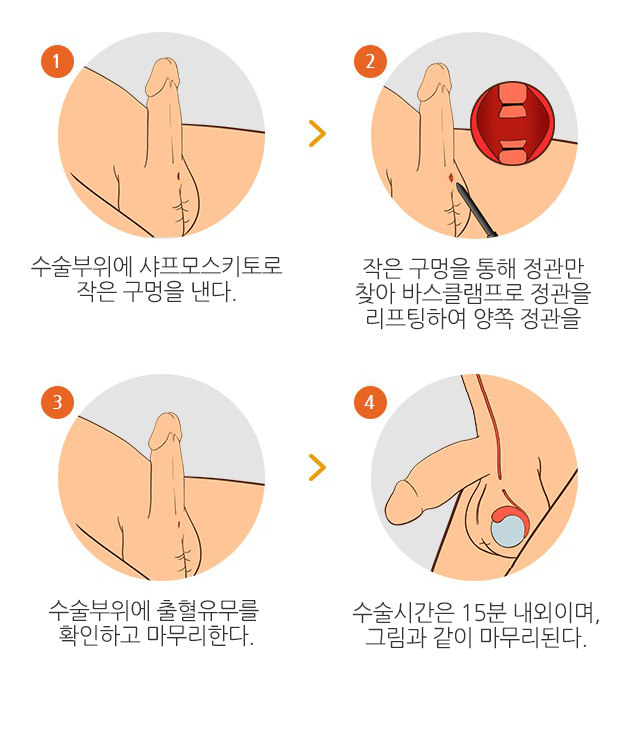 1

수술부위에 샤프모스키토로 작은 구멍을 낸다.

2

작은 구멍을 통해 정관만 찾아 바스클램프로 정관을 리프팅하여 양쪽 정관을

3

수술부위에 출혈유무를 확인하고 마무리한다.

4

수술시간은 15분 내외이며, 그림과 같이 마무리된다.