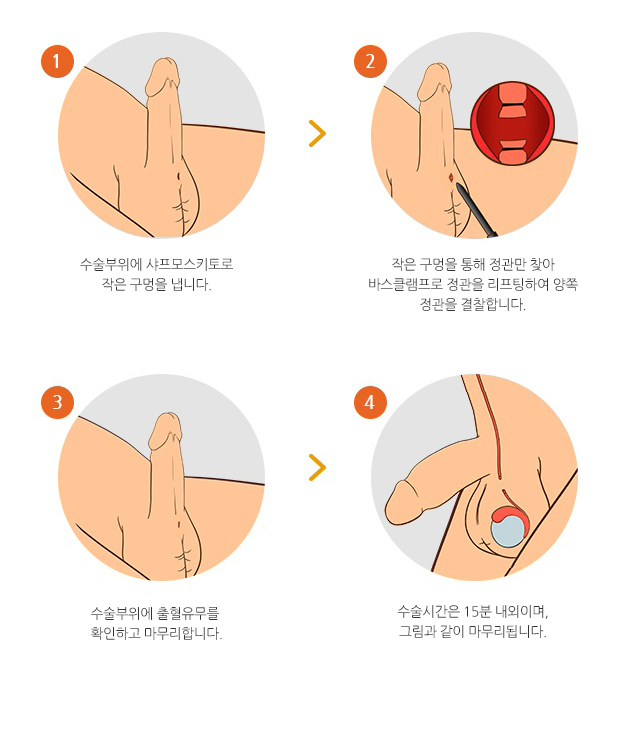 1

수술부위에 샤프모스키토로 작은 구멍을 냅니다.

2

작은 구멍을 통해 정관만 찾아 바스클램프로 정관을 리프팅하여 양쪽 정관을 결찰합니다.

3

수술부위에 출혈유무를 확인하고 마무리합니다.

4

수술시간은 15분 내외이며, 그림과 같이 마무리됩니다.