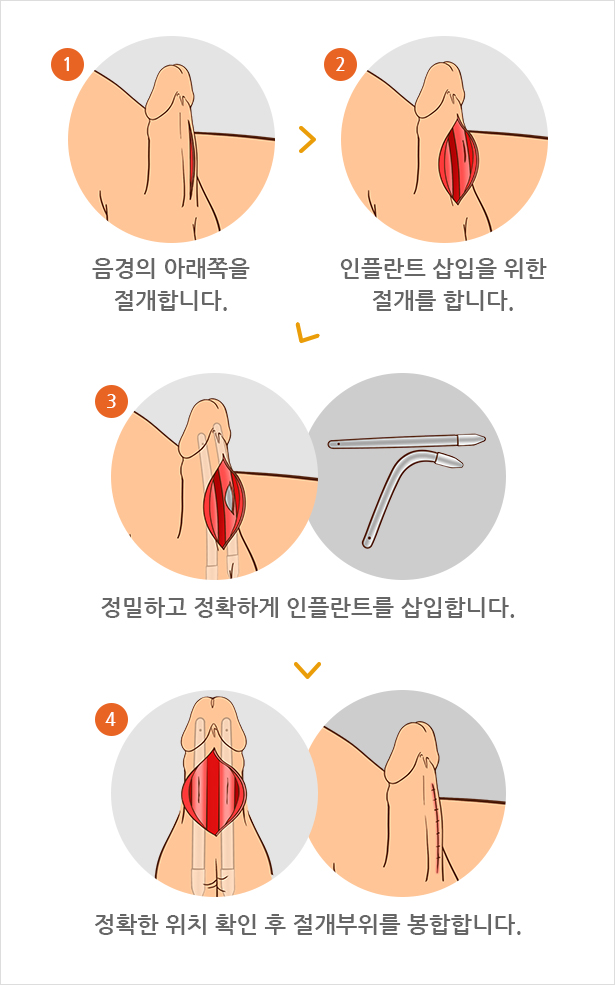 1

음경의 아래쪽을 절개합니다.

2

인플란트 삽입을 위한 절개를 합니다.

3

정밀하고 정확하게 인플란트를 삽입합니다.

4

정확한 위치 확인 후 절개부위를 봉합합니다.