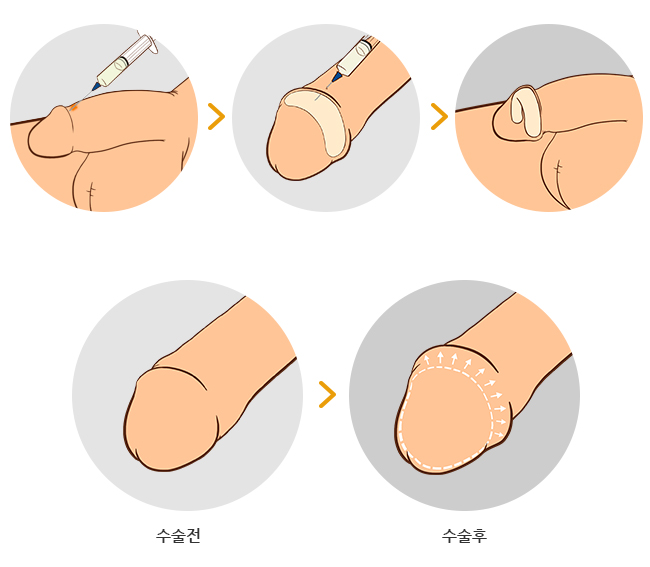 수술전

수술후