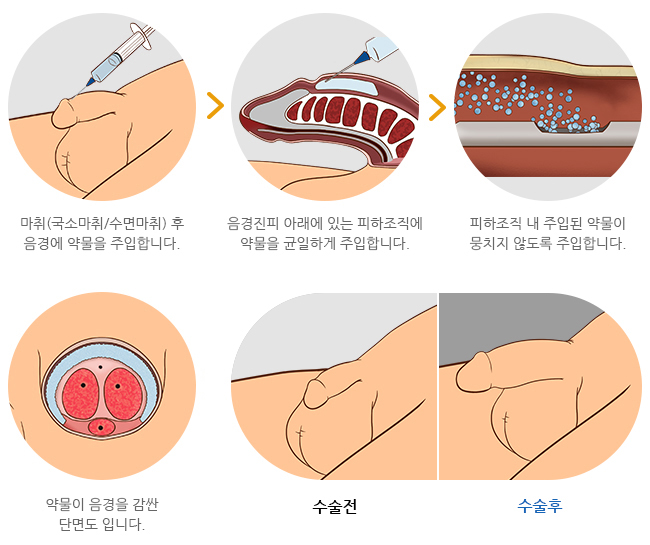 마취(국소마취/수면마취) 후 음경에 약물을 주입합니다.

음경진피 아래에 있는 피하조직에 약물을 균일하게 주입합니다.

피하조직 내 주입된 약물이 뭉치지 않도록 주입합니다.

약물이 음경을 감싼 단면도 입니다.

수술전

수술후