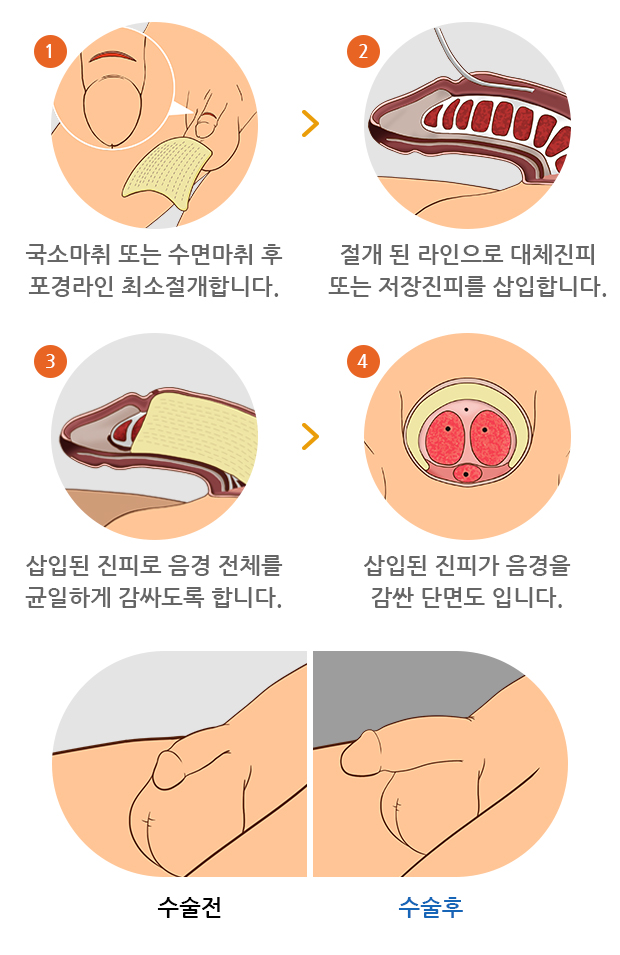 1

국소마취 또는 수면마취 후 포경라인 최소절개합니다.

2

절개 된 라인으로 대체진피 또는 저장진피를 삽입합니다.

3

삽입된 진피로 음경 전체를 균일하게 감싸도록 합니다.

4

삽입된 진피가 음경을 감싼 단면도 입니다.

수술전

수술후